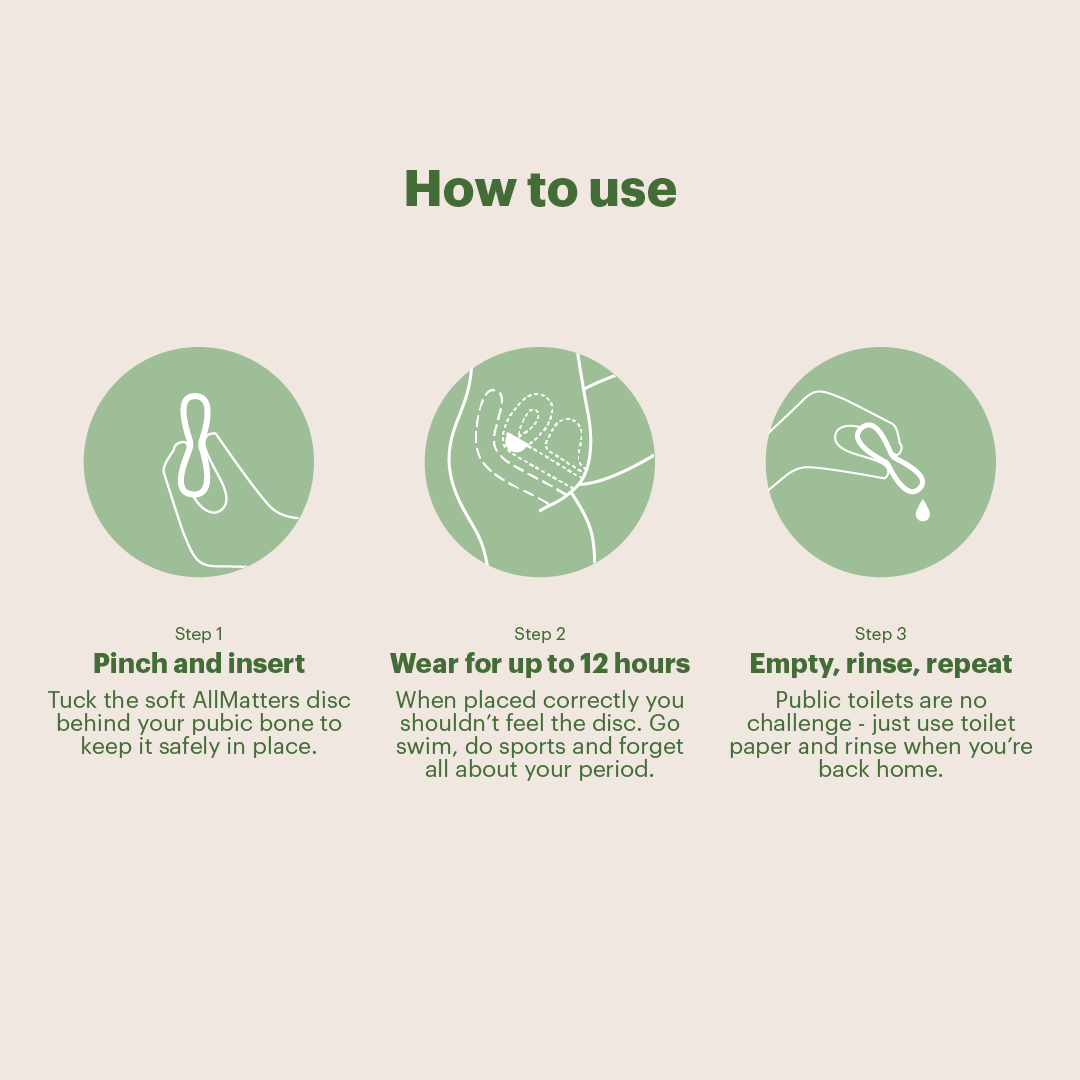 How to use

Step 1
Pinch and insert
Tuck the soft AllMatters disc behind your pubic bone to keep it safely in place.

Step 2
Wear for up to 12 hours
When placed correctly you shouldn't feel the disc. Go swim, do sports and forget all about your period.

Step 3
Empty, rinse, repeat
Public toilets are no challenge - just use toilet paper and rinse when you're back home.